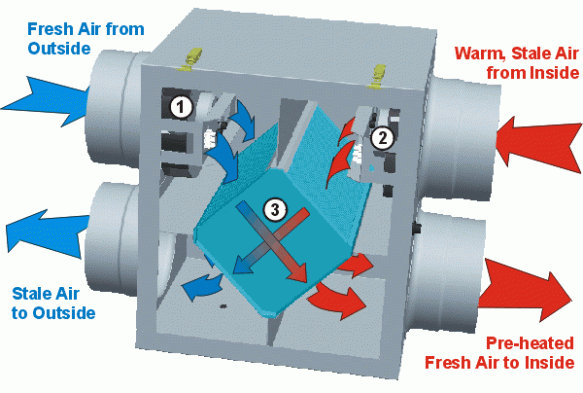 Fresh Air from Outside

Warm, Stale Air from Inside

1

2

3

Stale Air to Outside

Pre-heated Fresh Air to Inside